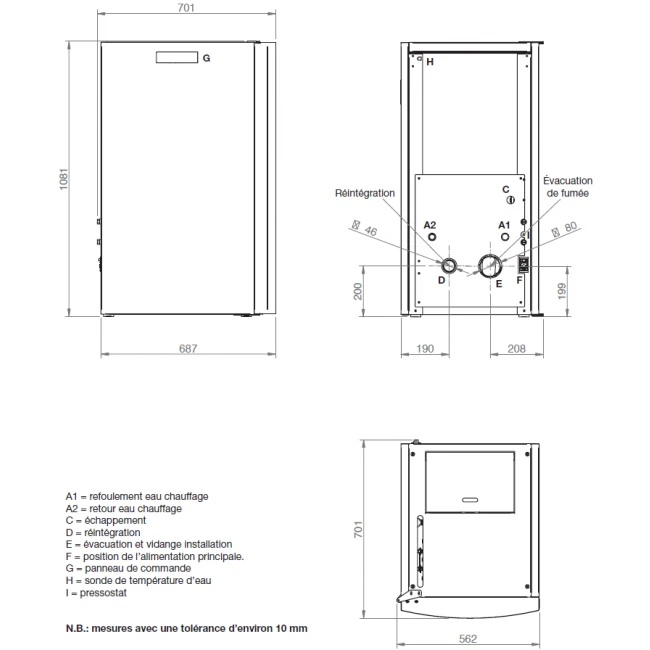 701

G

1081

687

H

Réintégration

Évacuation de fumée

C

A2

A1

⌀ 46

⌀ 80

I

D

E

F

200

199

190

208

701

562

A1 = refoulement eau chauffage
A2 = retour eau chauffage
C = échappement
D = réintégration
E = évacuation et vidange installation
F = position de l'alimentation principale.
G = panneau de commande
H = sonde de température d'eau
I = pressostat

N.B.: mesures avec une tolérance d'environ 10 mm